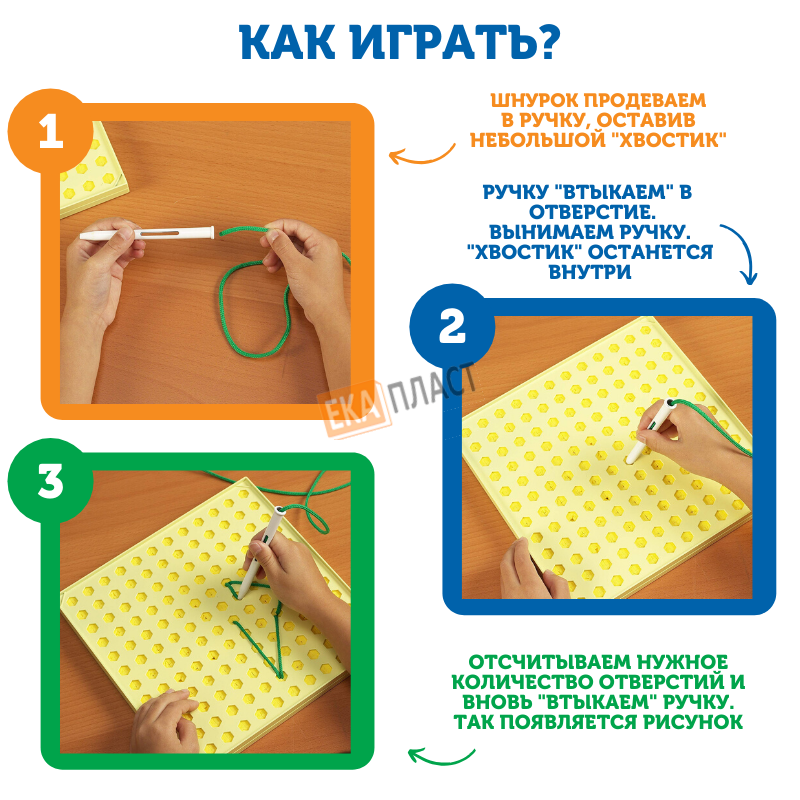 КАК ИГРАТЬ?

1

ШНУРОК ПРОДЕВАЕМ В РУЧКУ, ОСТАВИВ НЕБОЛЬШОЙ "ХВОСТИК"

РУЧКУ "ВТЫКАЕМ" В ОТВЕРСТИЕ. ВЫНИМАЕМ РУЧКУ. "ХВОСТИК" ОСТАНЕТСЯ ВНУТРИ

2

ЕКА ПЛАСТ

3

ОТСЧИТЫВАЕМ НУЖНОЕ КОЛИЧЕСТВО ОТВЕРСТИЙ И ВНОВЬ "ВТЫКАЕМ" РУЧКУ. ТАК ПОЯВЛЯЕТСЯ РИСУНОК